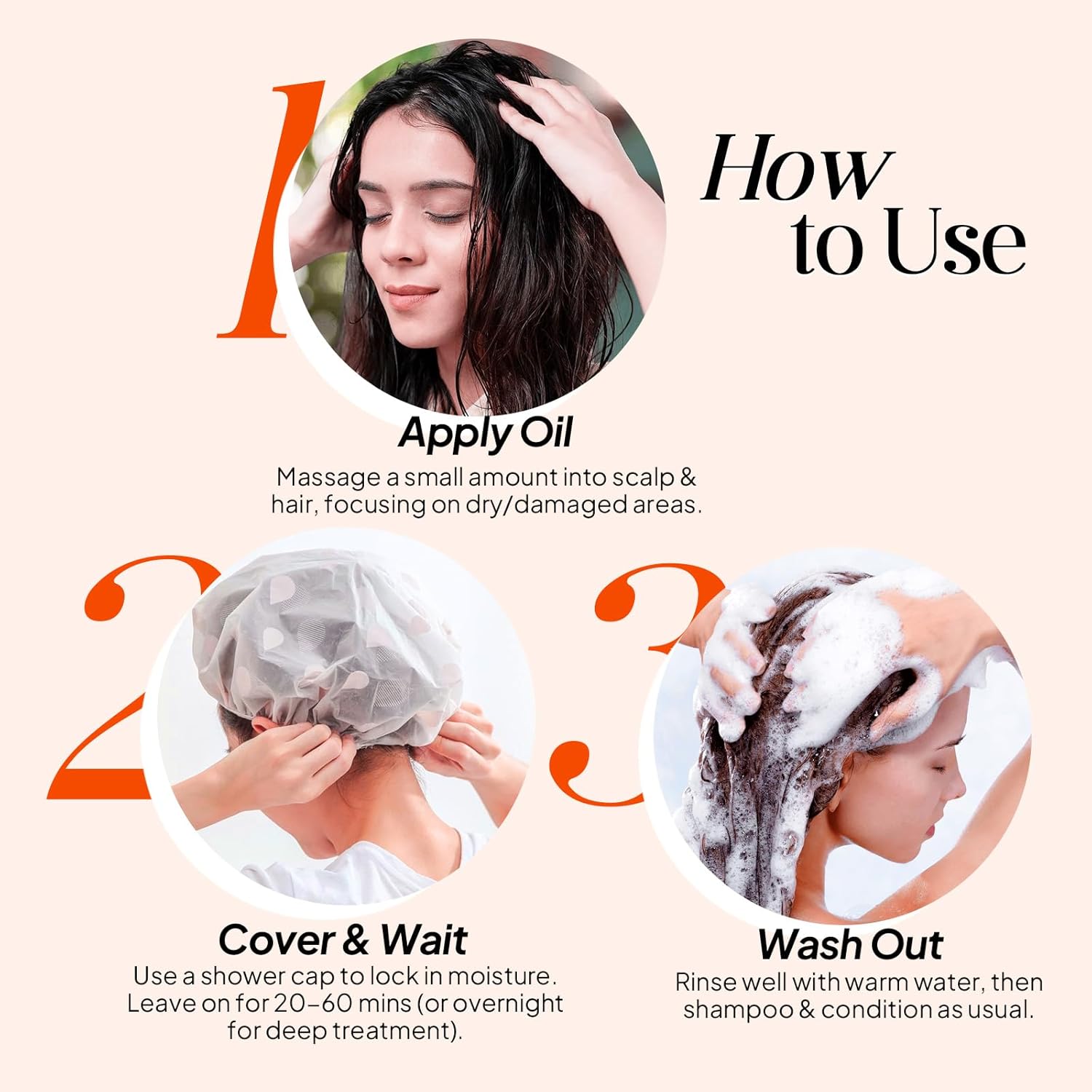 How to Use

1

Apply Oil

Massage a small amount into scalp & hair, focusing on dry/damaged areas.

2

Cover & Wait

Use a shower cap to lock in moisture. Leave on for 20–60 mins (or overnight for deep treatment).

3

Wash Out

Rinse well with warm water, then shampoo & condition as usual.