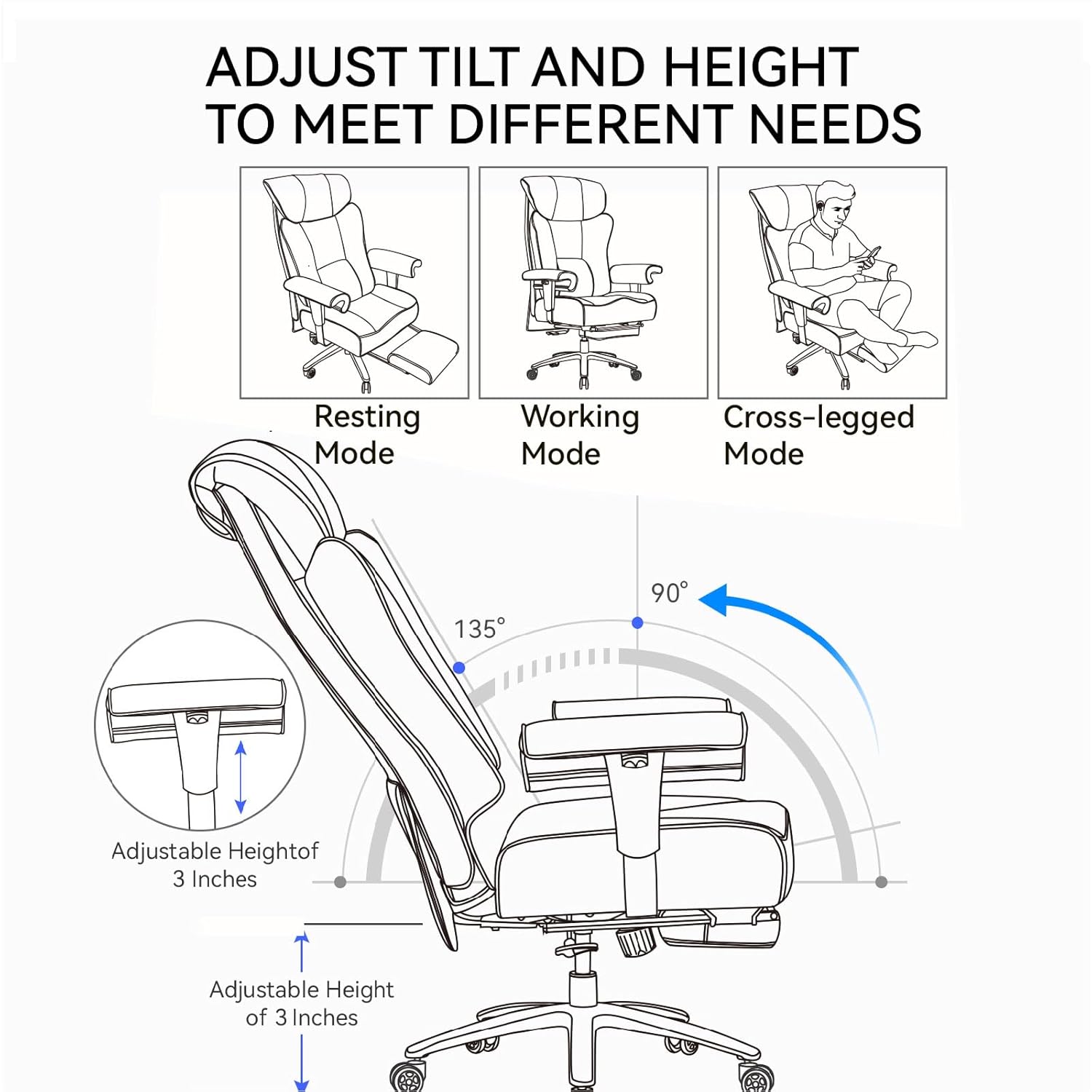 ADJUST TILT AND HEIGHT TO MEET DIFFERENT NEEDS

Resting Mode

Working Mode

Cross-legged Mode

90°

135°

Adjustable Heightof 3 Inches

Adjustable Height of 3 Inches