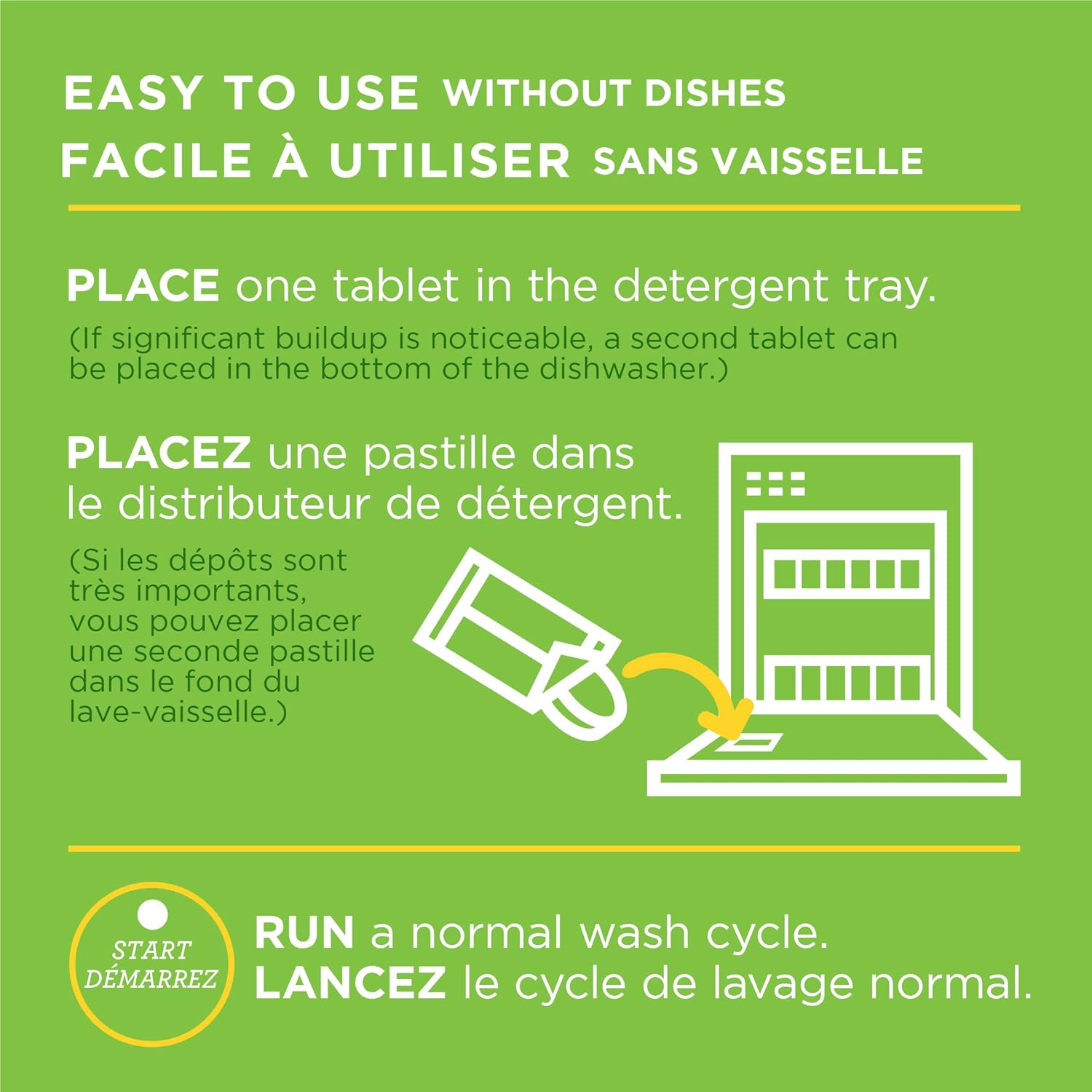 EASY TO USE WITHOUT DISHES
FACILE À UTILISER SANS VAISSELLE

PLACE one tablet in the detergent tray.
(If significant buildup is noticeable, a second tablet can be placed in the bottom of the dishwasher.)

PLACEZ une pastille dans le distributeur de détergent.
(Si les dépôts sont très importants, vous pouvez placer une seconde pastille dans le fond du lave-vaisselle.)

START
DÉMARREZ

RUN a normal wash cycle.
LANCEZ le cycle de lavage normal.